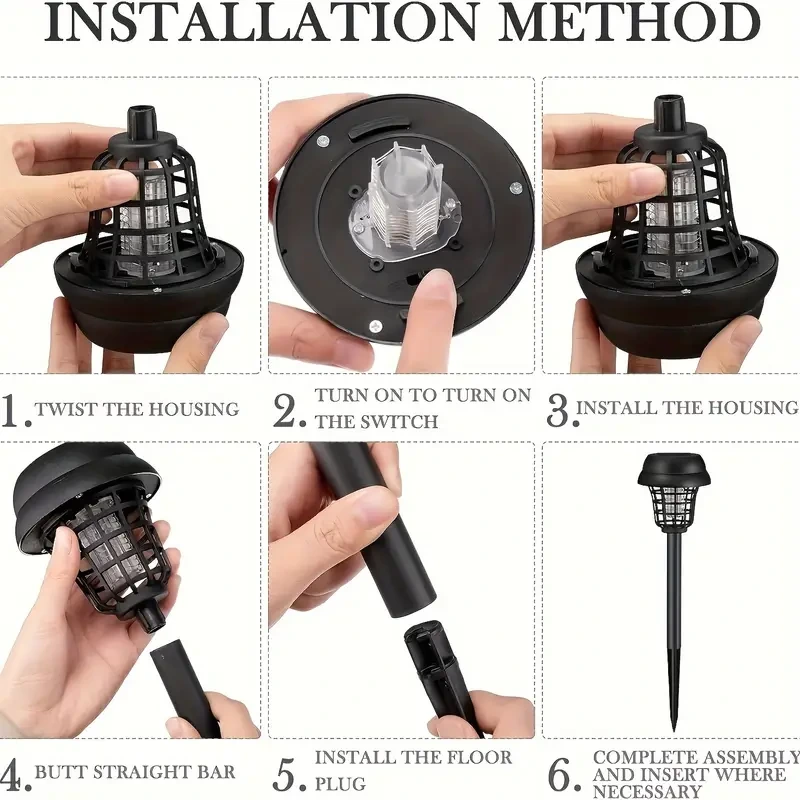 INSTALLATION METHOD

1. TWIST THE HOUSING

2. TURN ON TO TURN ON THE SWITCH

3. INSTALL THE HOUSING

4. BUTT STRAIGHT BAR

5. INSTALL THE FLOOR PLUG

6. COMPLETE ASSEMBLY AND INSERT WHERE NECESSARY