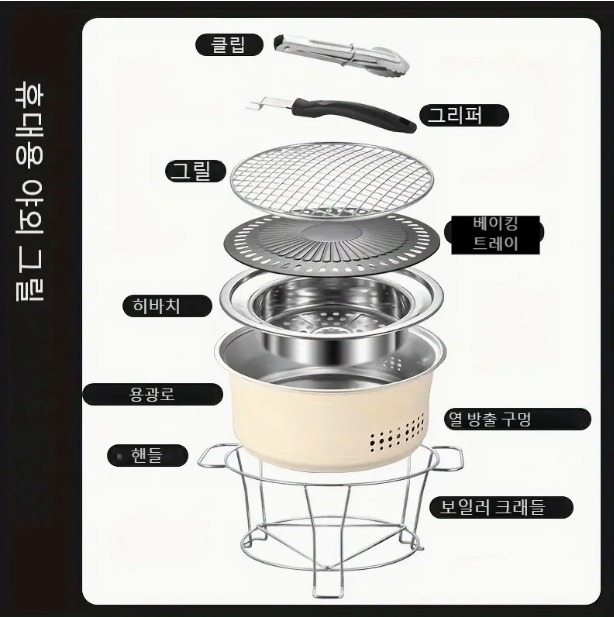 휴대용 야외 그릴

클립

그리퍼

그릴

베이킹 트레이

히바치

용광로

열 방출 구멍

핸들

보일러 크래들