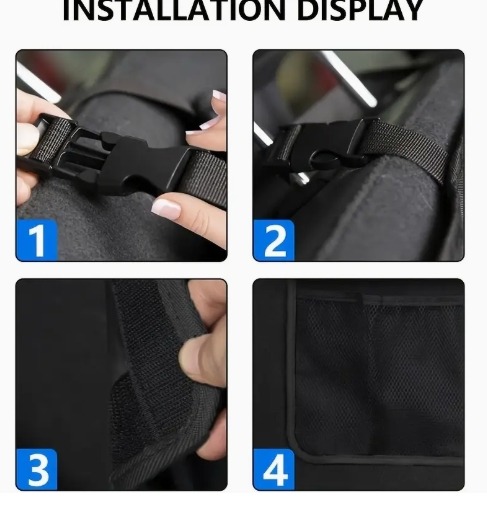 INSTALLATION DISPLAY

1

2

3

4