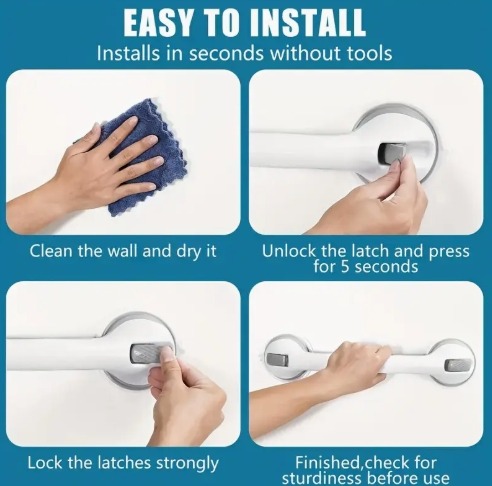 EASY TO INSTALL
Installs in seconds without tools

Clean the wall and dry it

Unlock the latch and press for 5 seconds

Lock the latches strongly

Finished,check for sturdiness before use