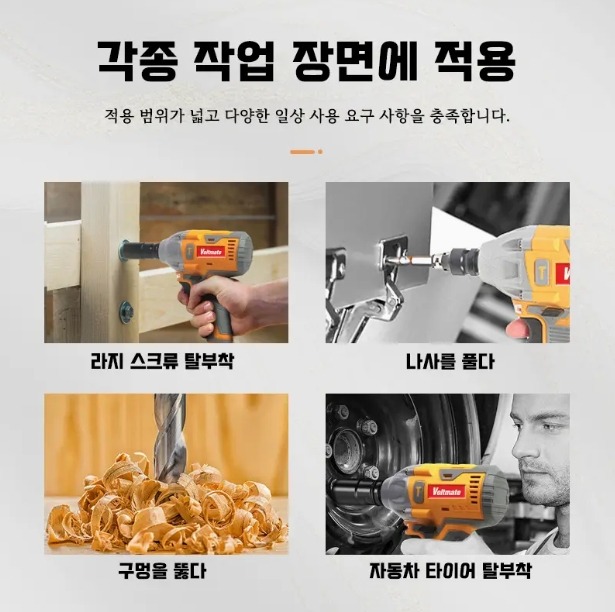 각종 작업 장면에 적용

적용 범위가 넓고 다양한 일상 사용 요구 사항을 충족합니다.

Voltmate

라지 스크류 탈부착

나사를 풀다

구멍을 뚫다

Voltmate

자동차 타이어 탈부착