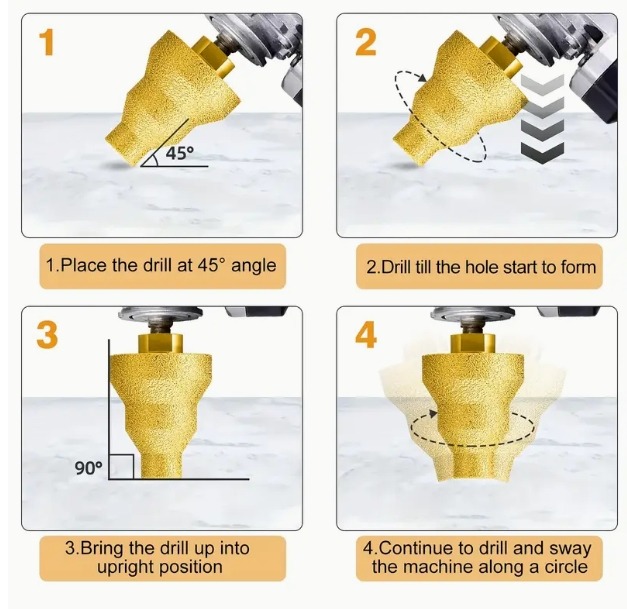 1

45°

1.Place the drill at 45° angle

2

2.Drill till the hole start to form

3

90°

3.Bring the drill up into upright position

4

4.Continue to drill and sway the machine along a circle