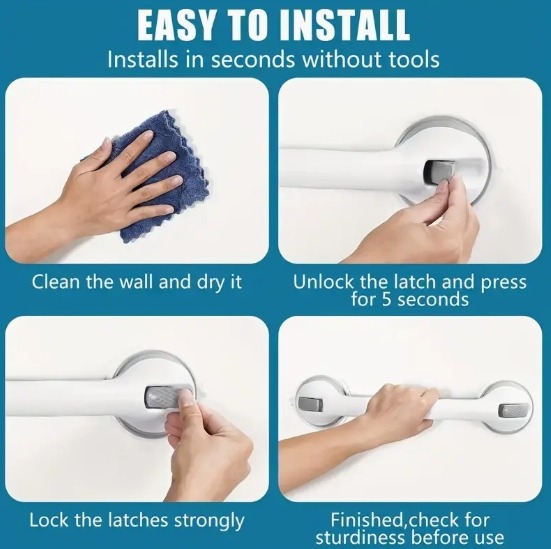 EASY TO INSTALL
Installs in seconds without tools

Clean the wall and dry it

Unlock the latch and press for 5 seconds

Lock the latches strongly

Finished,check for sturdiness before use