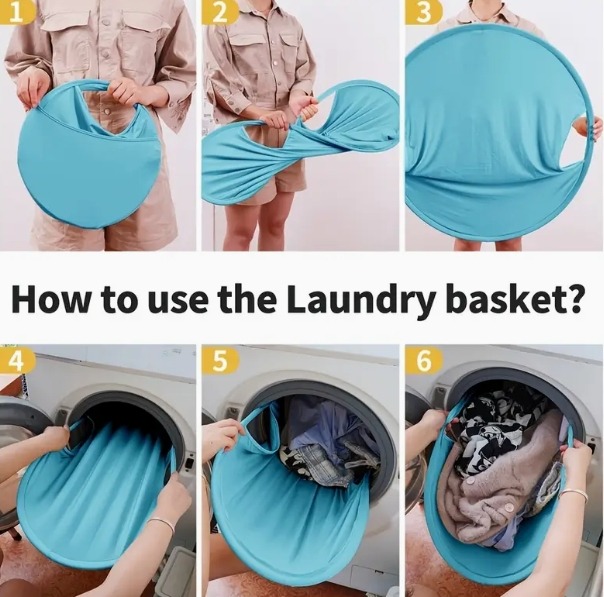 1
2
3

How to use the Laundry basket?

4
5
6