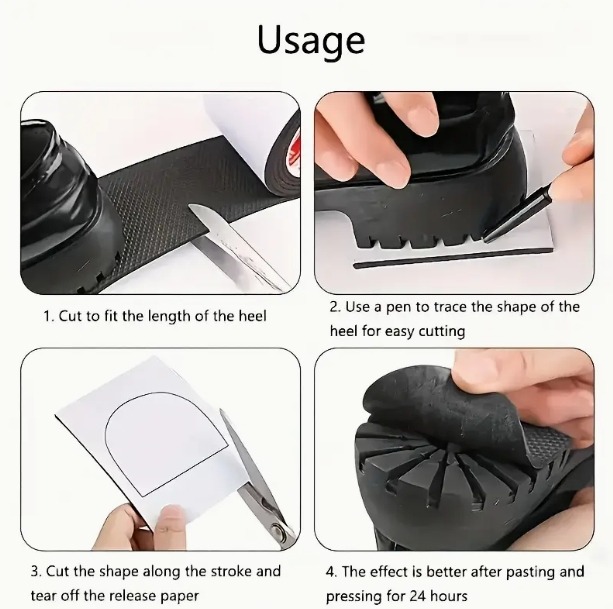 Usage

1. Cut to fit the length of the heel

2. Use a pen to trace the shape of the heel for easy cutting

3. Cut the shape along the stroke and tear off the release paper

4. The effect is better after pasting and pressing for 24 hours