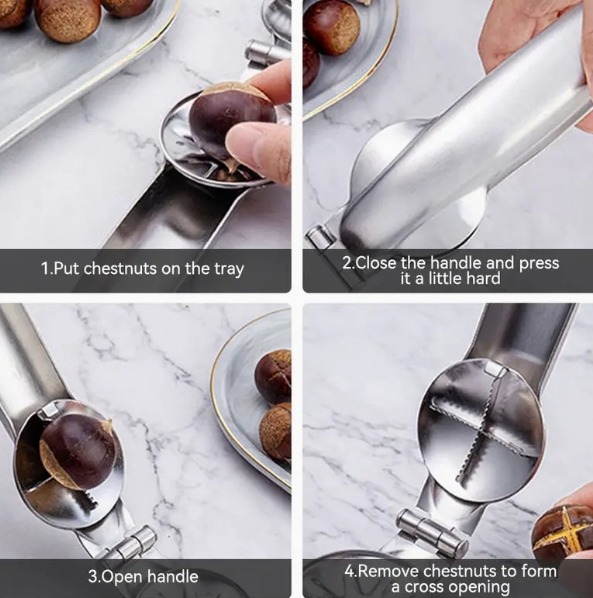 1.Put chestnuts on the tray

2.Close the handle and press it a little hard

3.Open handle

4.Remove chestnuts to form a cross opening