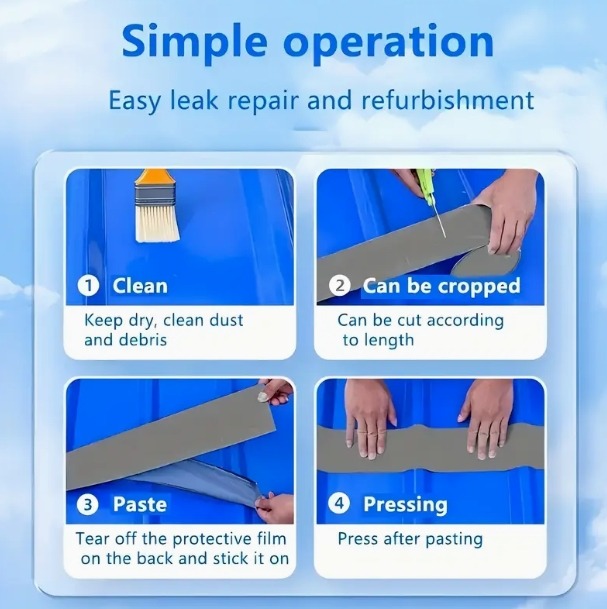 Simple operation

Easy leak repair and refurbishment

1 Clean

Keep dry, clean dust and debris

2 Can be cropped

Can be cut according to length

3 Paste

Tear off the protective film on the back and stick it on

4 Pressing

Press after pasting