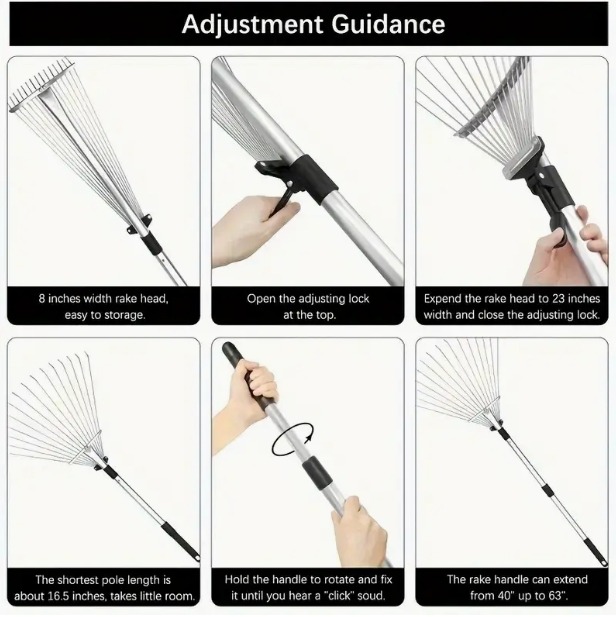 Adjustment Guidance

8 inches width rake head, easy to storage.

Open the adjusting lock at the top.

Expend the rake head to 23 inches width and close the adjusting lock.

The shortest pole length is about 16.5 inches, takes little room.

Hold the handle to rotate and fix it until you hear a "click" soud.

The rake handle can extend from 40" up to 63".