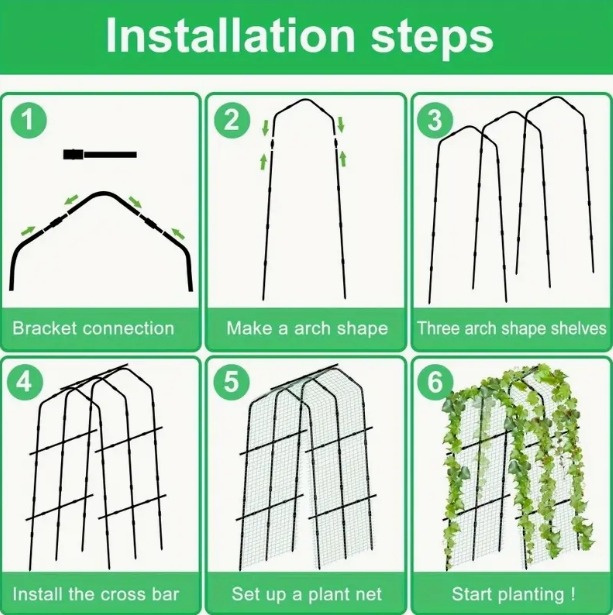 Installation steps

1
Bracket connection

2
Make a arch shape

3
Three arch shape shelves

4
Install the cross bar

5
Set up a plant net

6
Start planting !