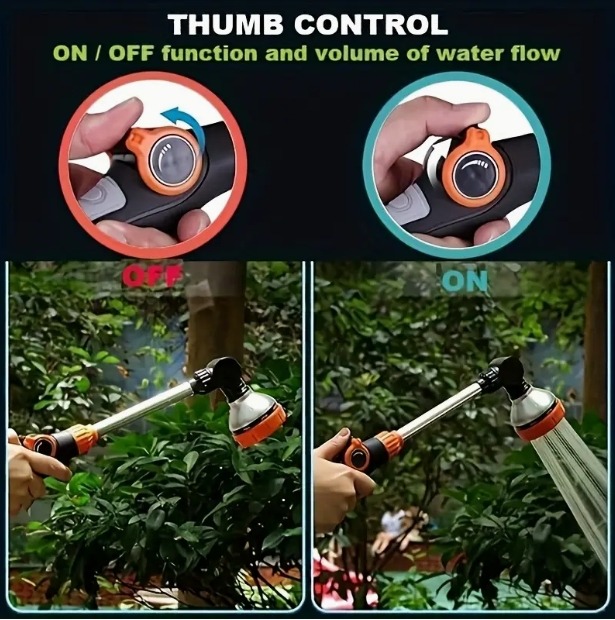 THUMB CONTROL
ON / OFF function and volume of water flow

OFF

ON