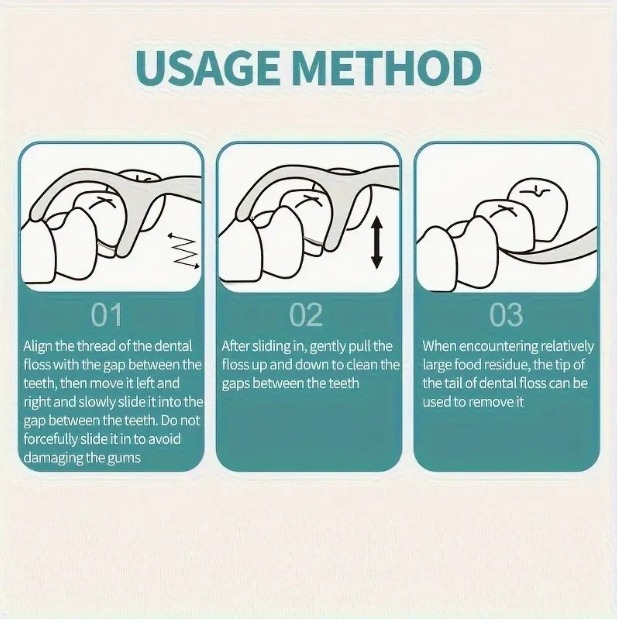 USAGE METHOD

01

Align the thread of the dental floss with the gap between the teeth, then move it left and right and slowly slide it into the gap between the teeth. Do not forcefully slide it in to avoid damaging the gums

02

After sliding in, gently pull the floss up and down to clean the gaps between the teeth

03

When encountering relatively large food residue, the tip of the tail of dental floss can be used to remove it