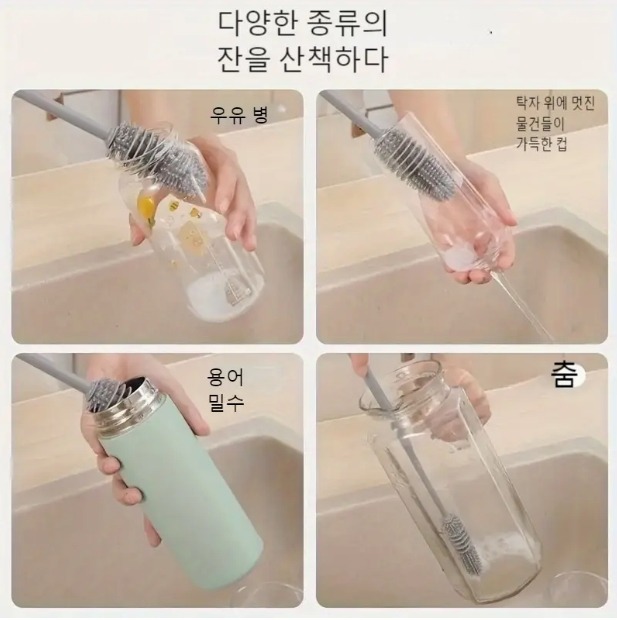 다양한 종류의
잔을 산책하다

우유 병

탁자 위에 멋진
물건들이
가득한 컵

용어
밀수

춤