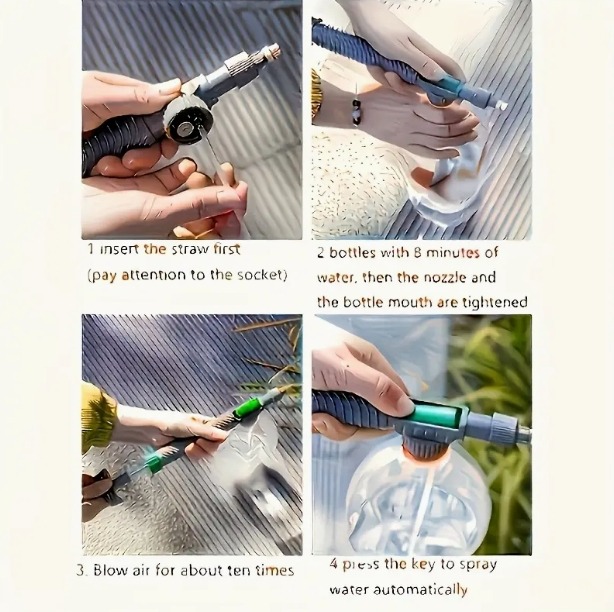 1 insert the straw first
(pay attention to the socket)

2 bottles with 8 minutes of water, then the nozzle and the bottle mouth are tightened

3. Blow air for about ten times

4 press the key to spray water automatically