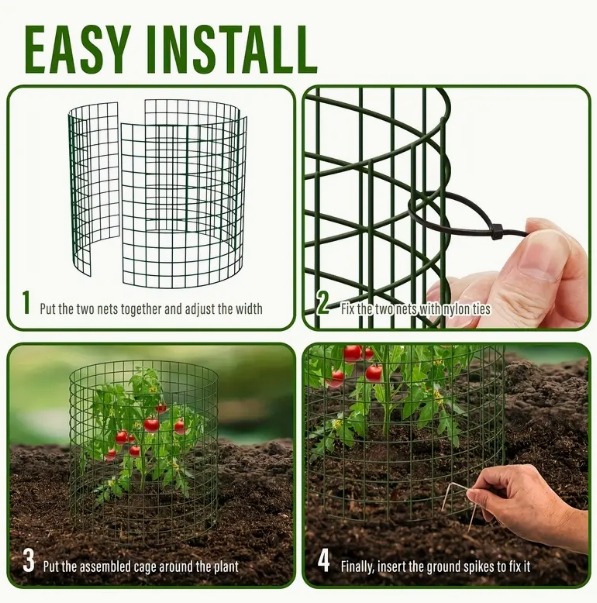 EASY INSTALL

1 Put the two nets together and adjust the width

2 Fix the two nets with nylon ties

3 Put the assembled cage around the plant

4 Finally, insert the ground spikes to fix it