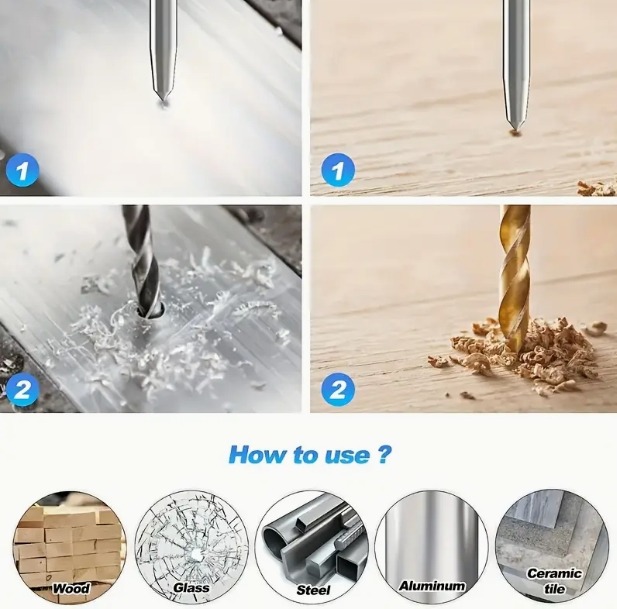 1

1

2

2

How to use ?

Wood

Glass

Steel

Aluminum

Ceramic tile