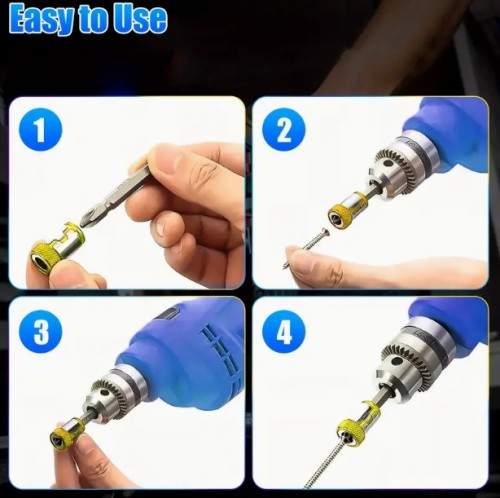 Easy to Use

1

2

3

4