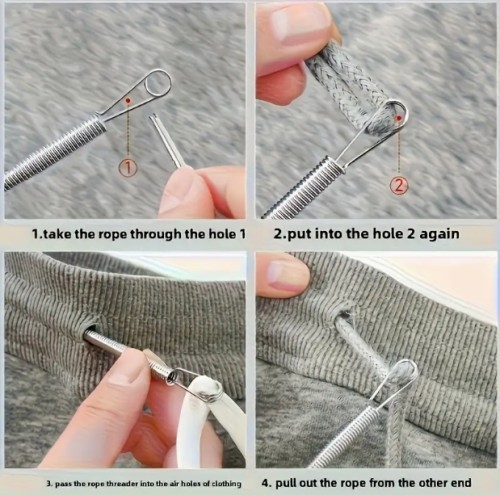 1

2

1.take the rope through the hole 1

2.put into the hole 2 again

3. pass the rope threader into the air holes of clothing

4. pull out the rope from the other end